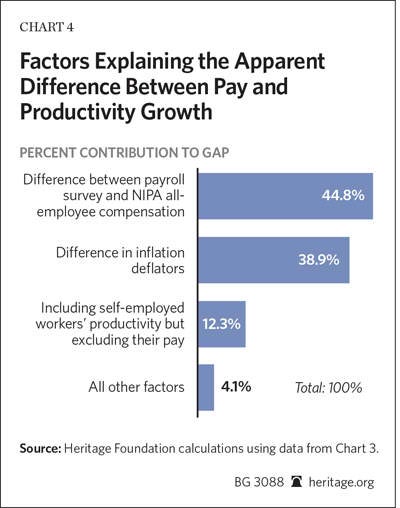 CHART 4

Factors Explaining the Apparent Difference Between Pay and Productivity Growth

PERCENT CONTRIBUTION TO GAP

Difference between payroll survey and NIPA all-employee compensation 44.8%

Difference in inflation deflators 38.9%

Including self-employed workers' productivity but excluding their pay 12.3%

All other factors 4.1%

Total: 100%

Source: Heritage Foundation calculations using data from Chart 3.

BG 3088 heritage.org